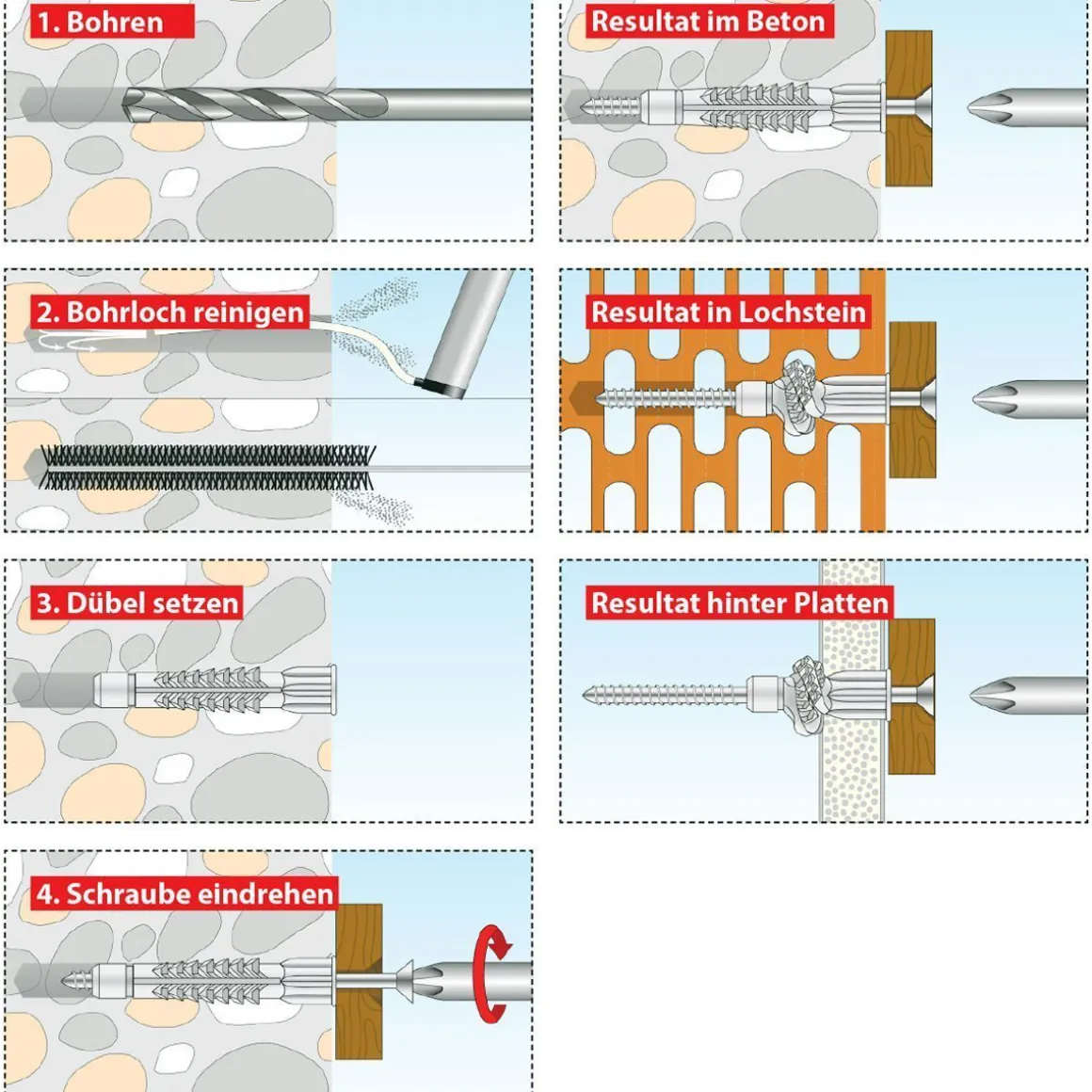 1. Bohren

2. Bohrloch reinigen

3. Dübel setzen

4. Schraube eindrehen

Resultat im Beton

Resultat in Lochstein

Resultat hinter Platten